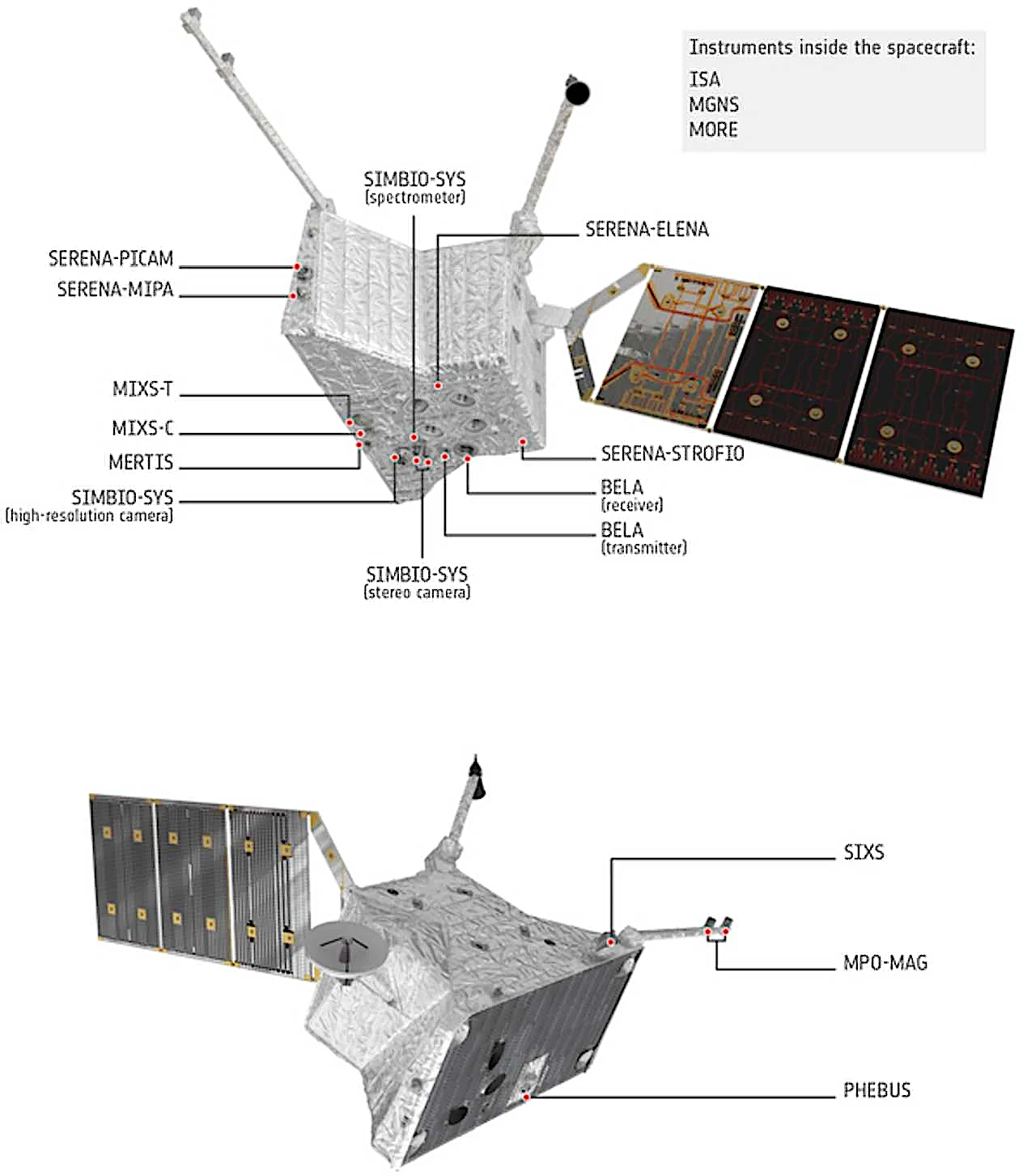 Instruments inside the spacecraft:
ISA
MGNS
MORE

SIMBIO-SYS
(spectrometer)

SERENA-ELENA

SERENA-PICAM

SERENA-MIPA

MIXS-T

MIXS-C

MERTIS

SIMBIO-SYS
(high-resolution camera)

SERENA-STROFIO

BELA
(receiver)

BELA
(transmitter)

SIMBIO-SYS
(stereo camera)

SIXS

MPO-MAG

PHEBUS